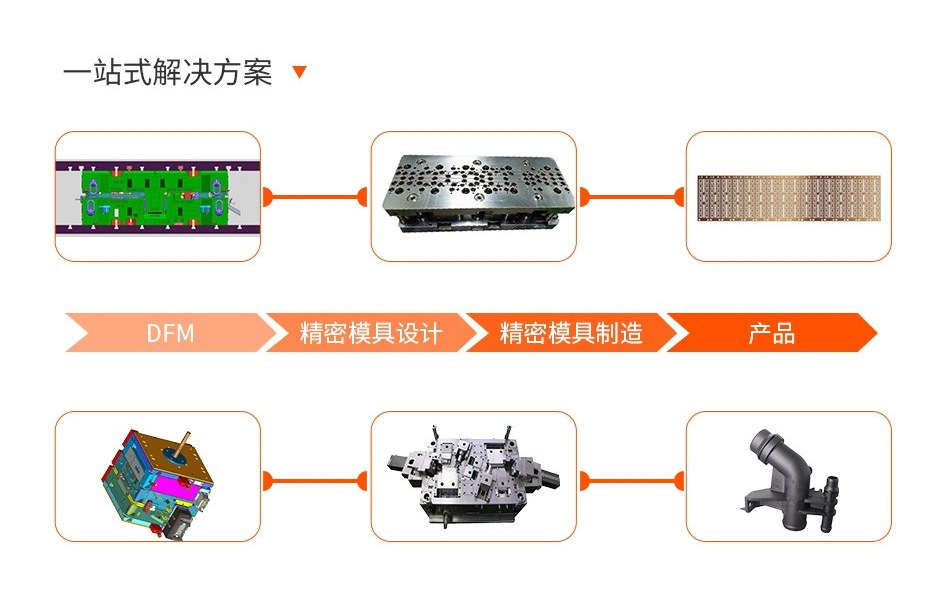 一站式解决方案

DFM
精密模具设计
精密模具制造
产品