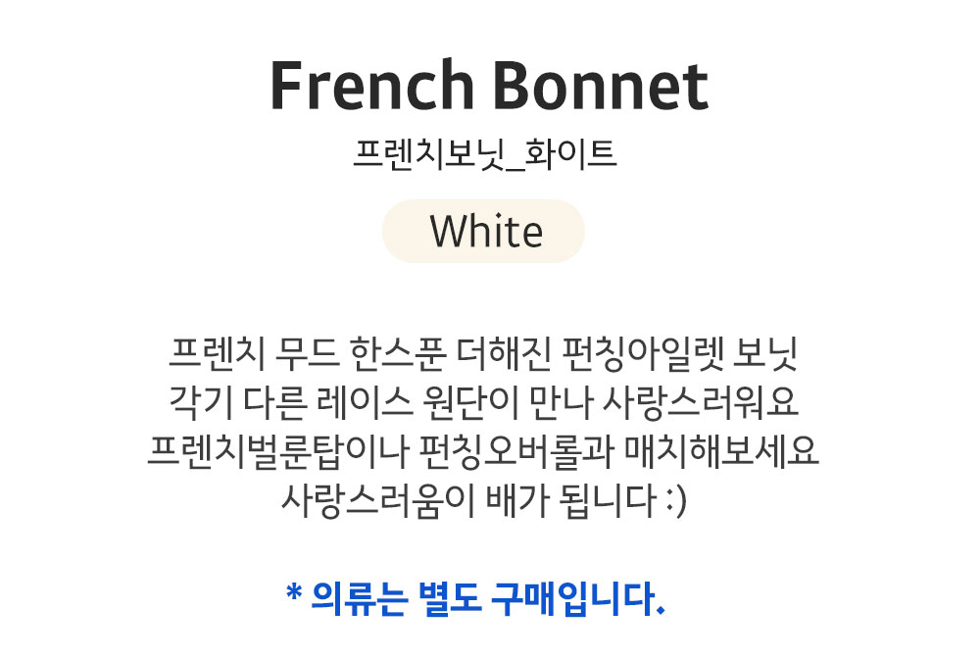 French Bonnet

프렌치보닛_화이트

White

프렌치 무드 한스푼 더해진 펀칭아일렛 보닛
각기 다른 레이스 원단이 만나 사랑스러워요
프렌치벌룬탑이나 펀칭오버롤과 매치해보세요
사랑스러움이 배가 됩니다 :)

* 의류는 별도 구매입니다.