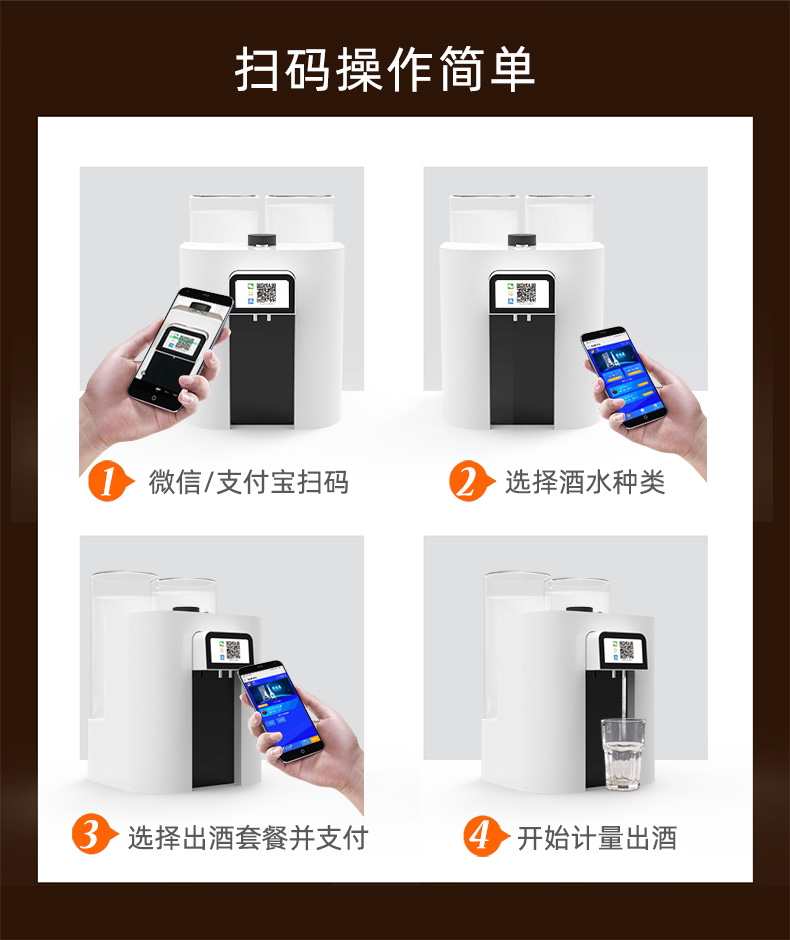 扫码操作简单

1 微信/支付宝扫码

2 选择酒水种类

3 选择出酒套餐并支付

4 开始计量出酒