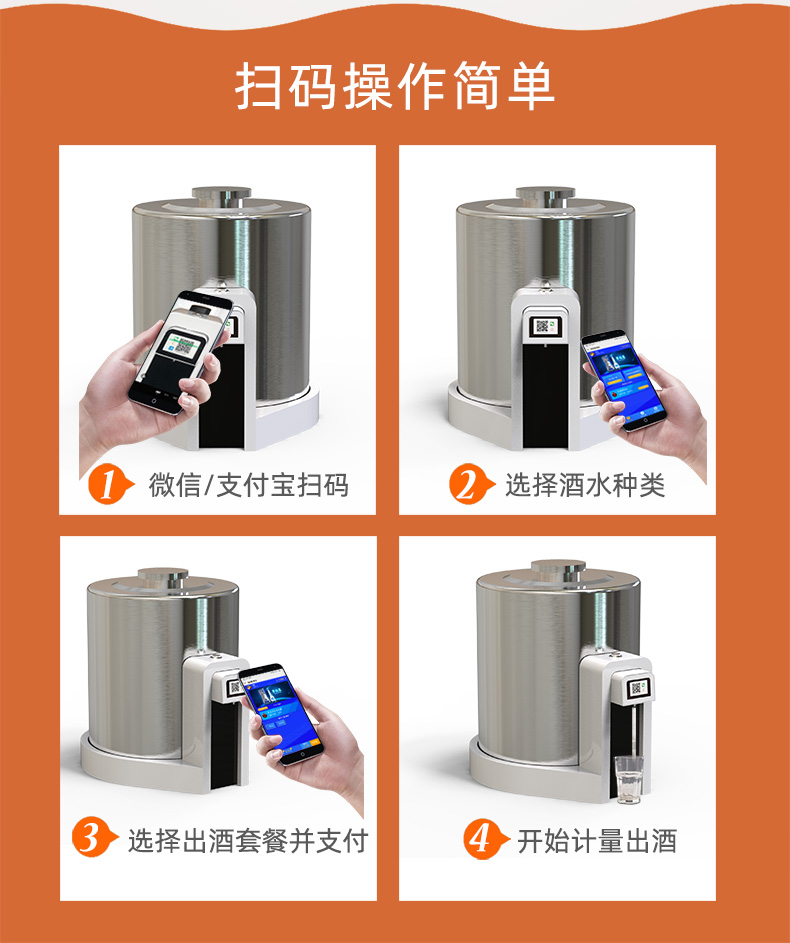 扫码操作简单

1 微信/支付宝扫码

2 选择酒水种类

3 选择出酒套餐并支付

4 开始计量出酒