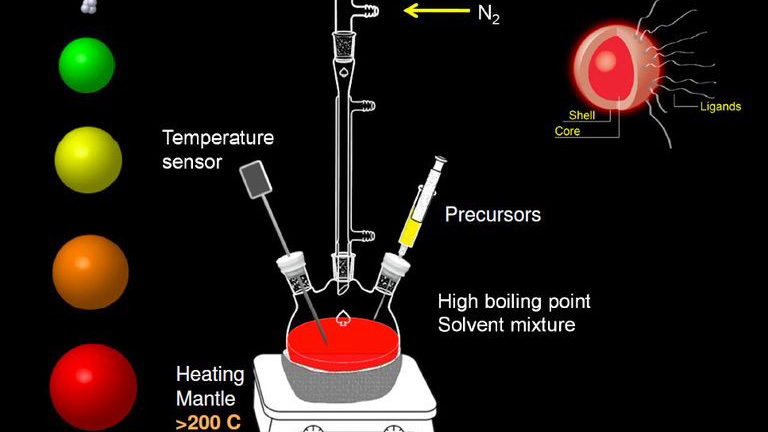 $N_2$

Shell
Core
Ligands

Temperature sensor

Precursors

High boiling point Solvent mixture

Heating Mantle
>200 C