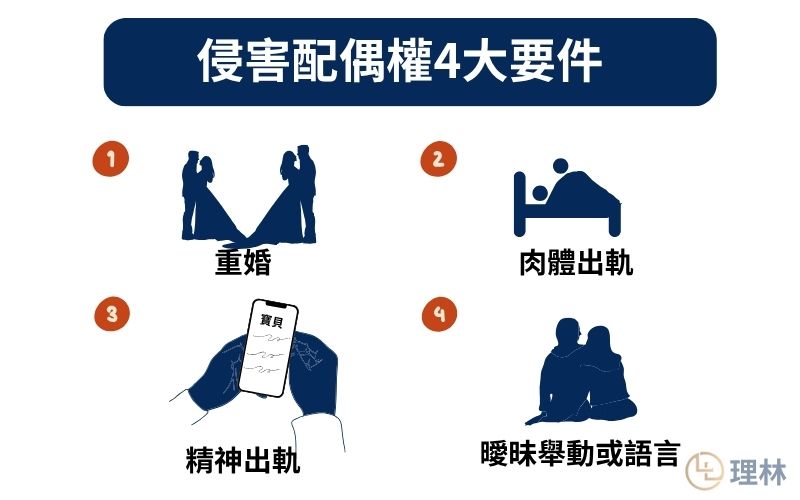 侵害配偶權4大要件

1
重婚

2
肉體出軌

3
寶貝
精神出軌

4
曖昧舉動或語言

理林