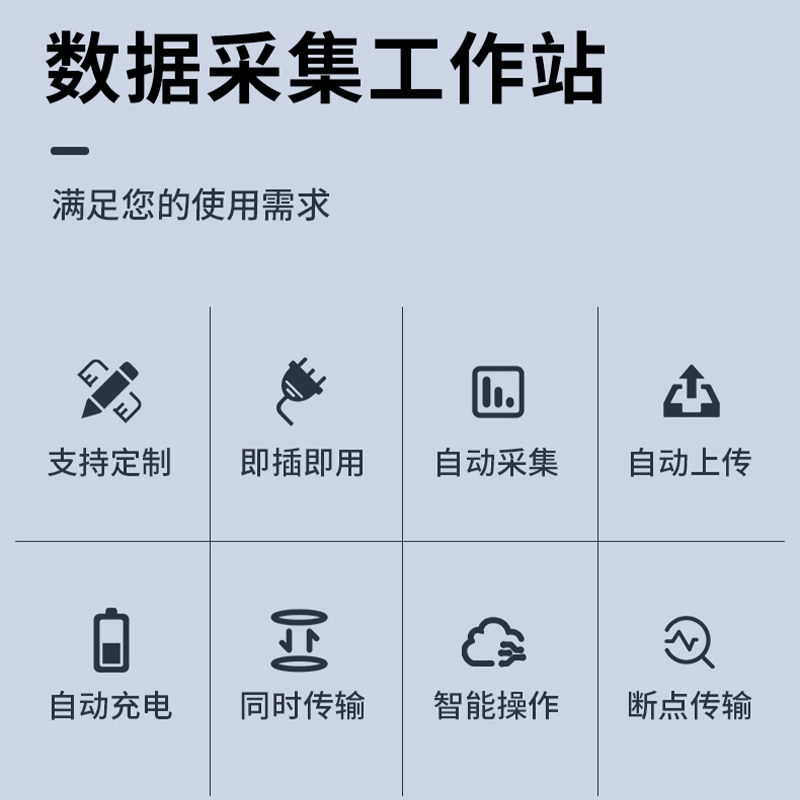 数据采集工作站

满足您的使用需求

支持定制

即插即用

自动采集

自动上传

自动充电

同时传输

智能操作

断点传输