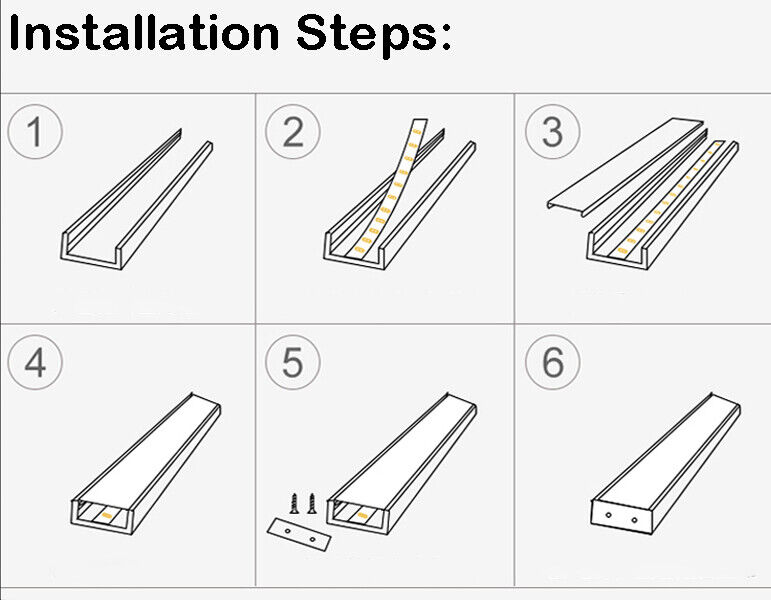 Installation Steps:

1

2

3

4

5

6