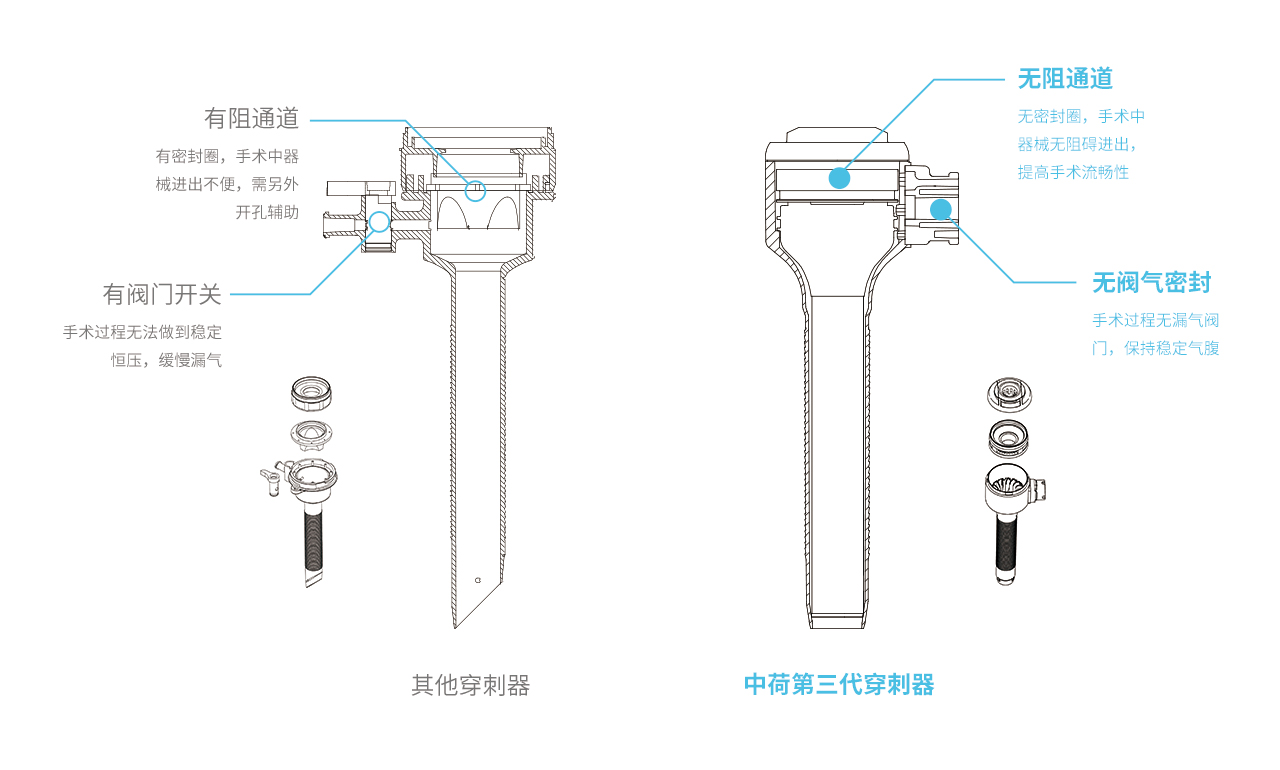 有阻通道

有密封圈，手术中器械进出不便，需另外开孔辅助

有阀门开关

手术过程无法做到稳定恒压，缓慢漏气

其他穿刺器

无阻通道

无密封圈，手术中器械无阻碍进出，提高手术流畅性

无阀气密封

手术过程无漏气阀门，保持稳定气腹

中荷第三代穿刺器