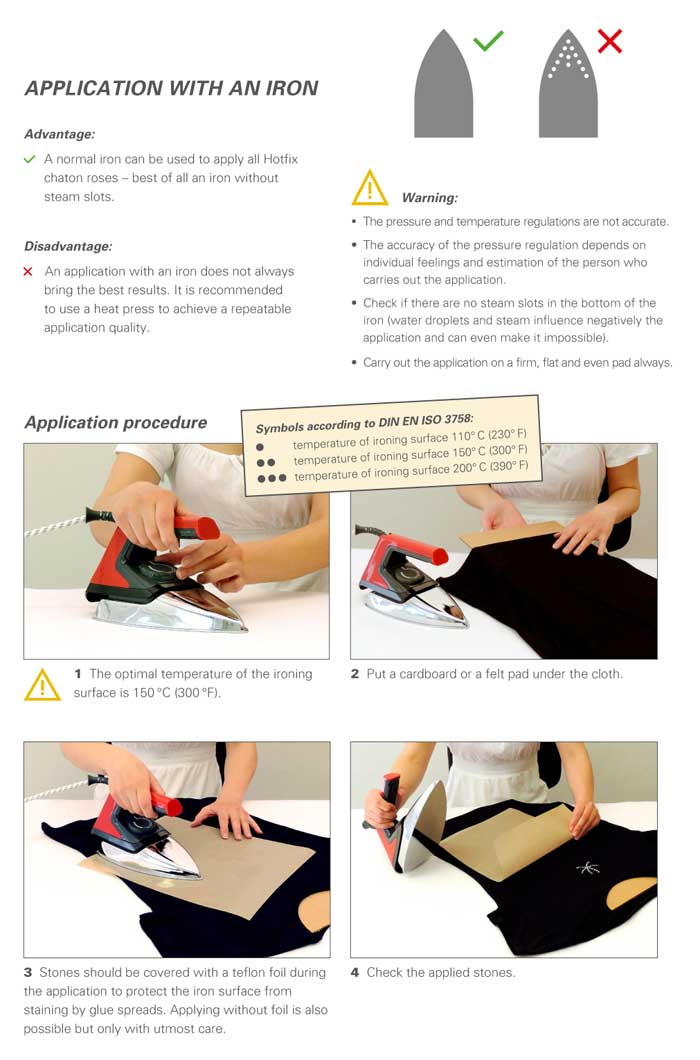 APPLICATION WITH AN IRON

Advantage:

A normal iron can be used to apply all Hotfix chaton roses – best of all an iron without steam slots.

Disadvantage:

An application with an iron does not always bring the best results. It is recommended to use a heat press to achieve a repeatable application quality.

Warning:

• The pressure and temperature regulations are not accurate.

• The accuracy of the pressure regulation depends on individual feelings and estimation of the person who carries out the application.

• Check if there are no steam slots in the bottom of the iron (water droplets and steam influence negatively the application and can even make it impossible).

• Carry out the application on a firm, flat and even pad always.

Application procedure

Symbols according to DIN EN ISO 3758:
● temperature of ironing surface 110° C (230° F)
●● temperature of ironing surface 150° C (300° F)
●●● temperature of ironing surface 200° C (390° F)

1 The optimal temperature of the ironing surface is 150 °C (300 °F).

2 Put a cardboard or a felt pad under the cloth.

3 Stones should be covered with a teflon foil during the application to protect the iron surface from staining by glue spreads. Applying without foil is also possible but only with utmost care.

4 Check the applied stones.