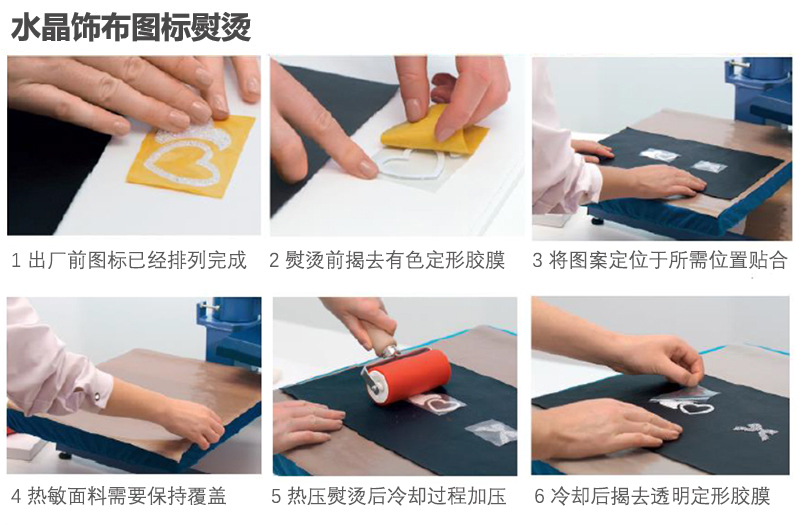 水晶饰布图标熨烫

1 出厂前图标已经排列完成

2 熨烫前揭去有色定形胶膜

3 将图案定位于所需位置贴合

4 热敏面料需要保持覆盖

5 热压熨烫后冷却过程加压

6 冷却后揭去透明定形胶膜