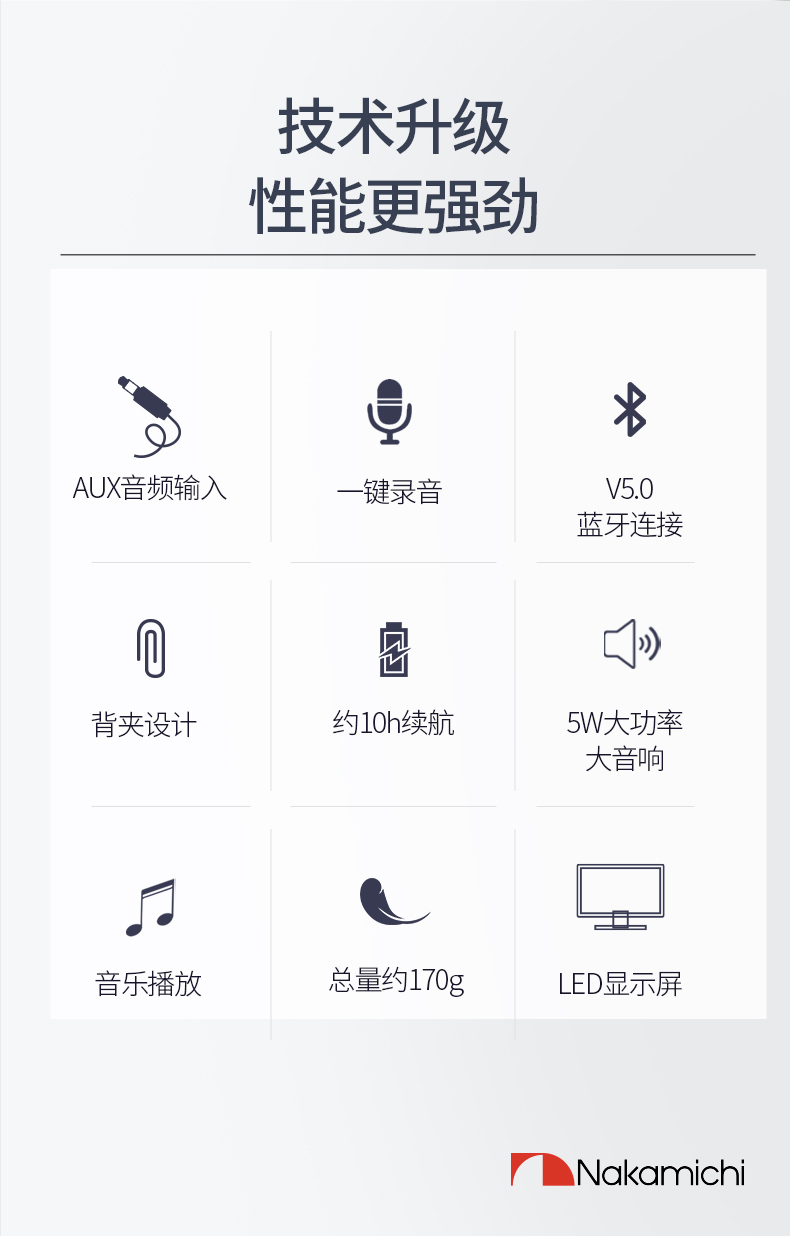 技术升级
性能更强劲

AUX音频输入

一键录音

V5.0
蓝牙连接

背夹设计

约10h续航

5W大功率
大音响

音乐播放

总量约170g

LED显示屏

Nakamichi