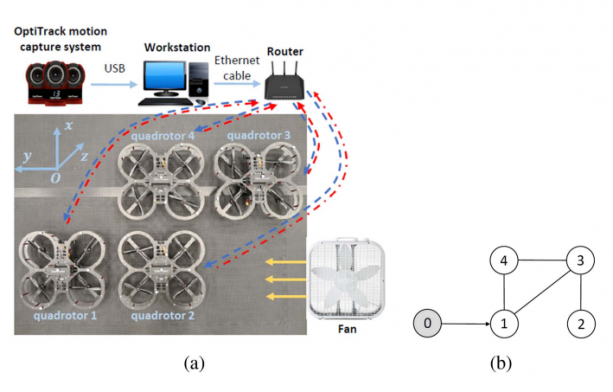 OptiTrack motion capture system

USB

Workstation

Ethernet cable

Router

$x$

$y$

$z$

$O$

quadrotor 4

quadrotor 3

quadrotor 1

quadrotor 2

Fan

(a)

4

3

0

1

2

(b)