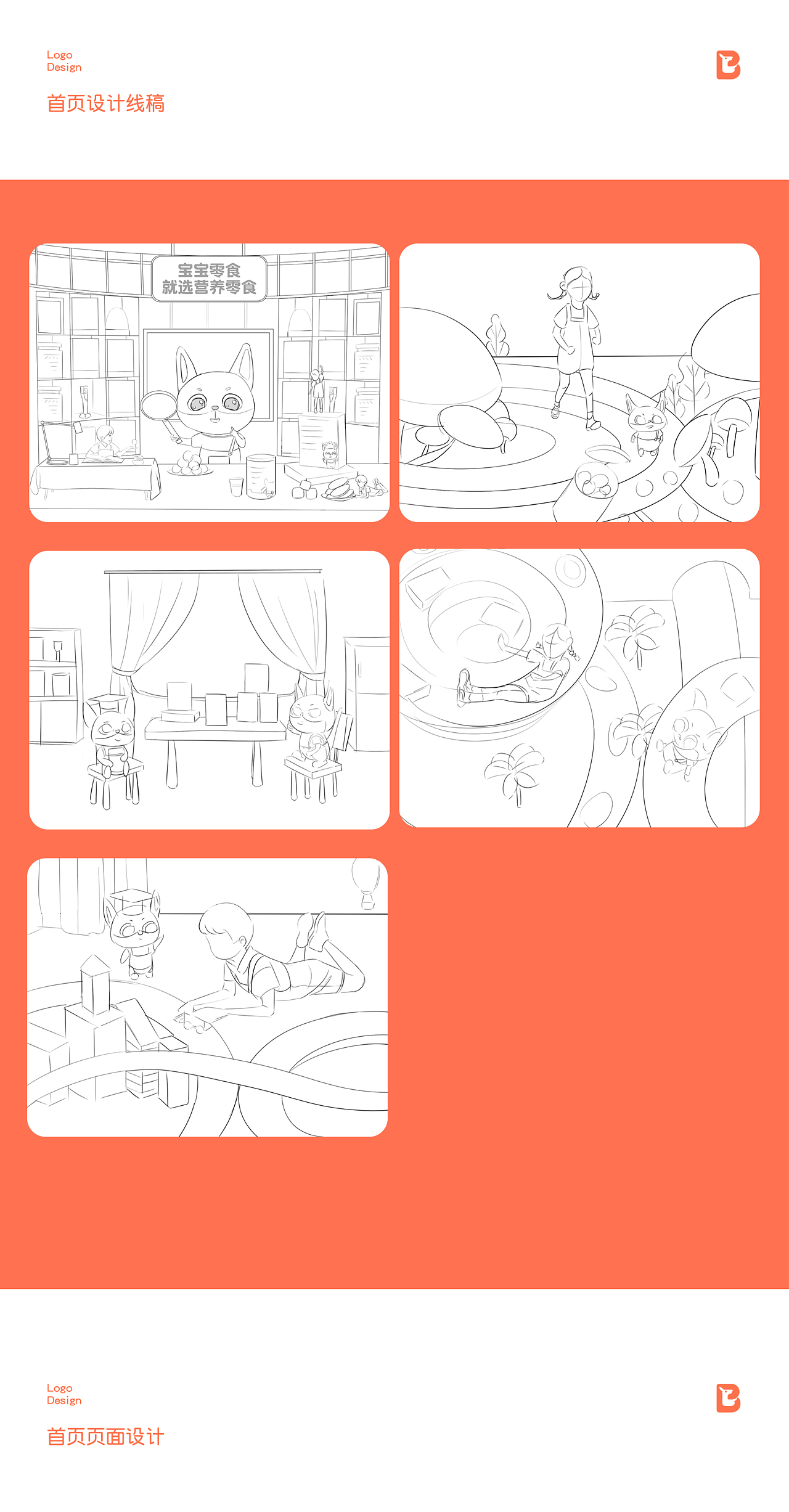 Logo
Design

首页设计线稿

宝宝零食
就选营养零食

Logo
Design

首页页面设计