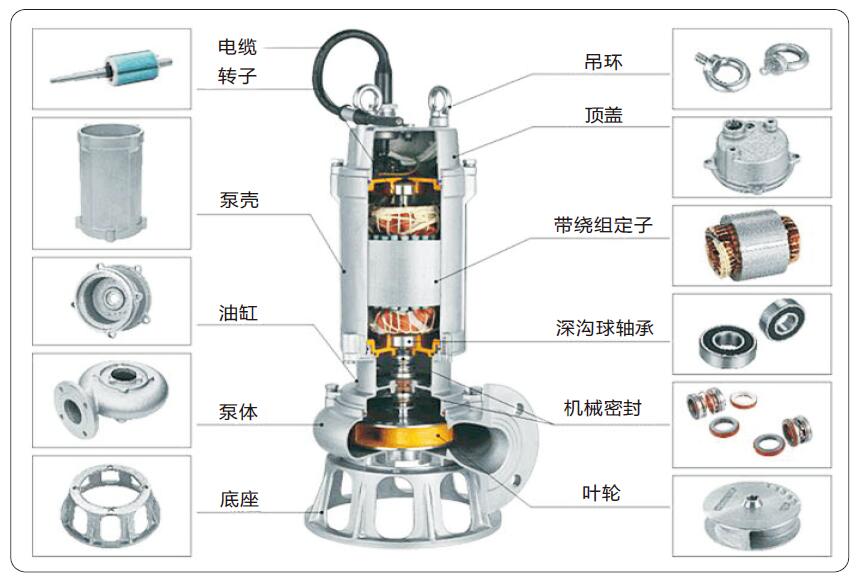 电缆
转子
泵壳
油缸
泵体
底座
吊环
顶盖
带绕组定子
深沟球轴承
机械密封
叶轮