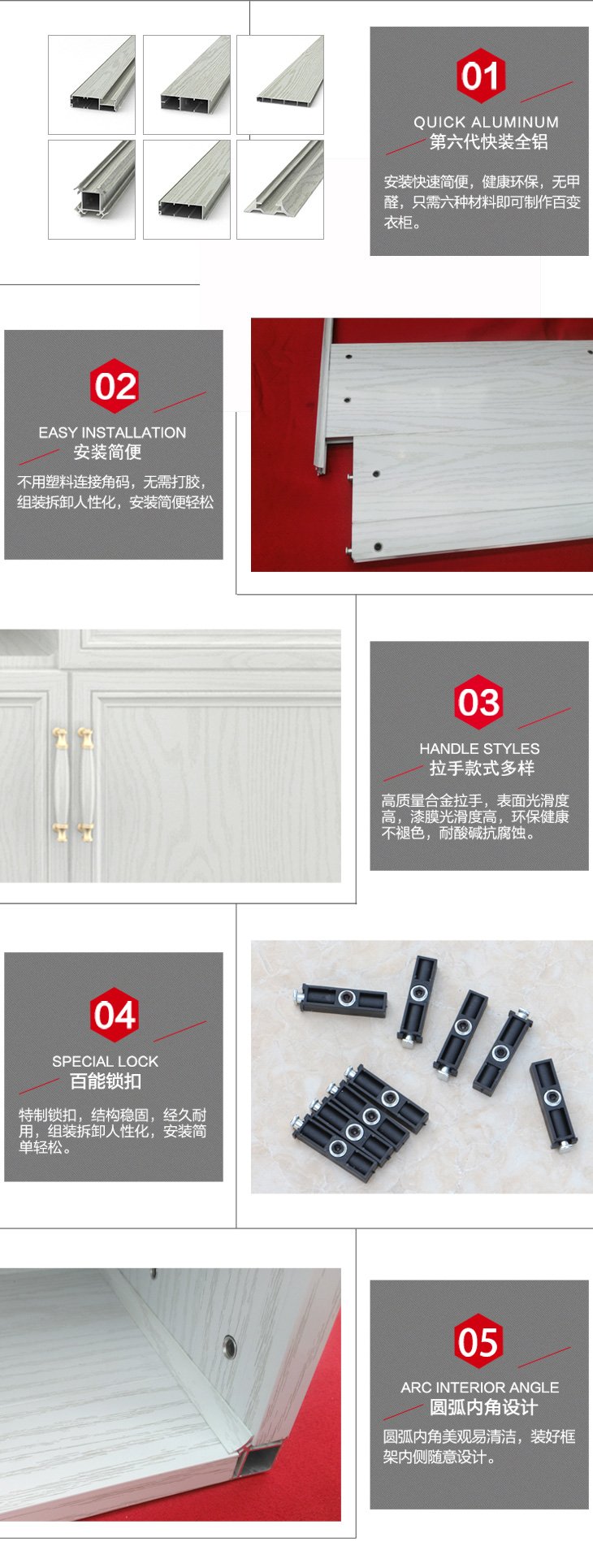 01
QUICK ALUMINUM
第六代快装全铝

安装快速简便，健康环保，无甲醛，只需六种材料即可制作百变衣柜。

02
EASY INSTALLATION
安装简便

不用塑料连接角码，无需打胶，组装拆卸人性化，安装简便轻松

03
HANDLE STYLES
拉手款式多样

高质量合金拉手，表面光滑度高，漆膜光滑度高，环保健康不褪色，耐酸碱抗腐蚀。

04
SPECIAL LOCK
百能锁扣

特制锁扣，结构稳固，经久耐用，组装拆卸人性化，安装简单轻松。

05
ARC INTERIOR ANGLE
圆弧内角设计

圆弧内角美观易清洁，装好框架内侧随意设计。