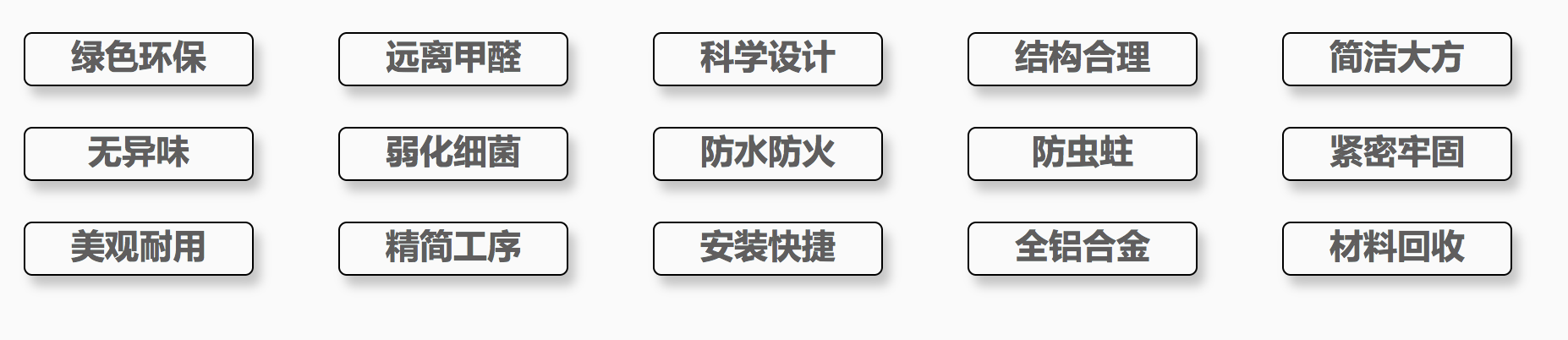 绿色环保

远离甲醛

科学设计

结构合理

简洁大方

无异味

弱化细菌

防水防火

防虫蛀

紧密牢固

美观耐用

精简工序

安装快捷

全铝合金

材料回收