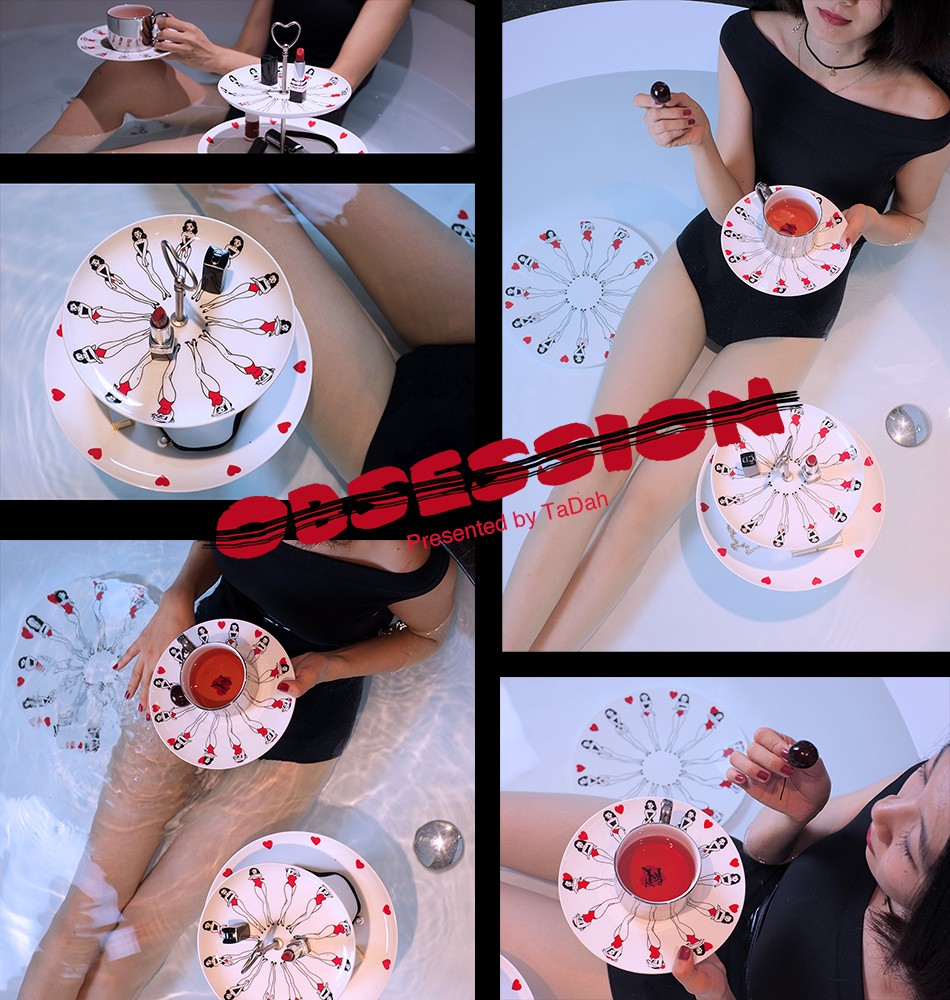 OBSESSION
Presented by TaDah